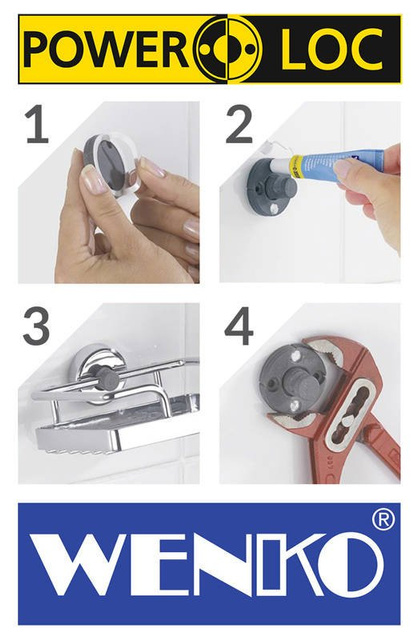 POWER LOC

1

2

3

4

WENKO®